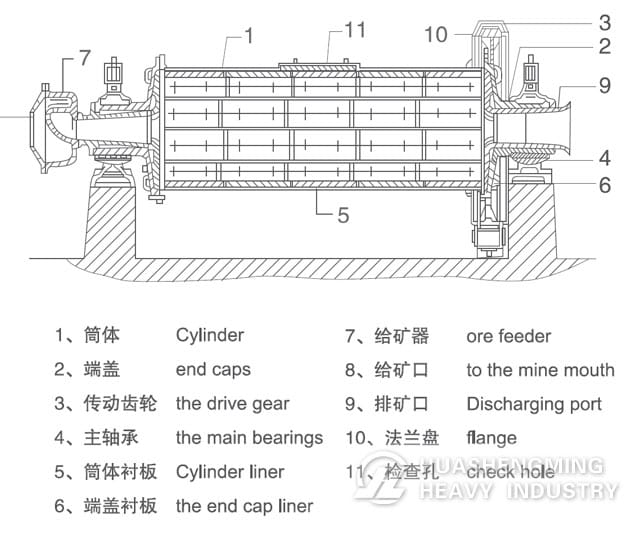 7

1

11

10

3

2

9

4

6

5

1、筒体 Cylinder

2、端盖 end caps

3、传动齿轮 the drive gear

4、主轴承 the main bearings

5、筒体衬板 Cylinder liner

6、端盖衬板 the end cap liner

7、给矿器 ore feeder

8、给矿口 to the mine mouth

9、排矿口 Discharging port

10、法兰盘 flange

11、检查孔 check hole

HUASHENGMING HEAVY INDUSTRY